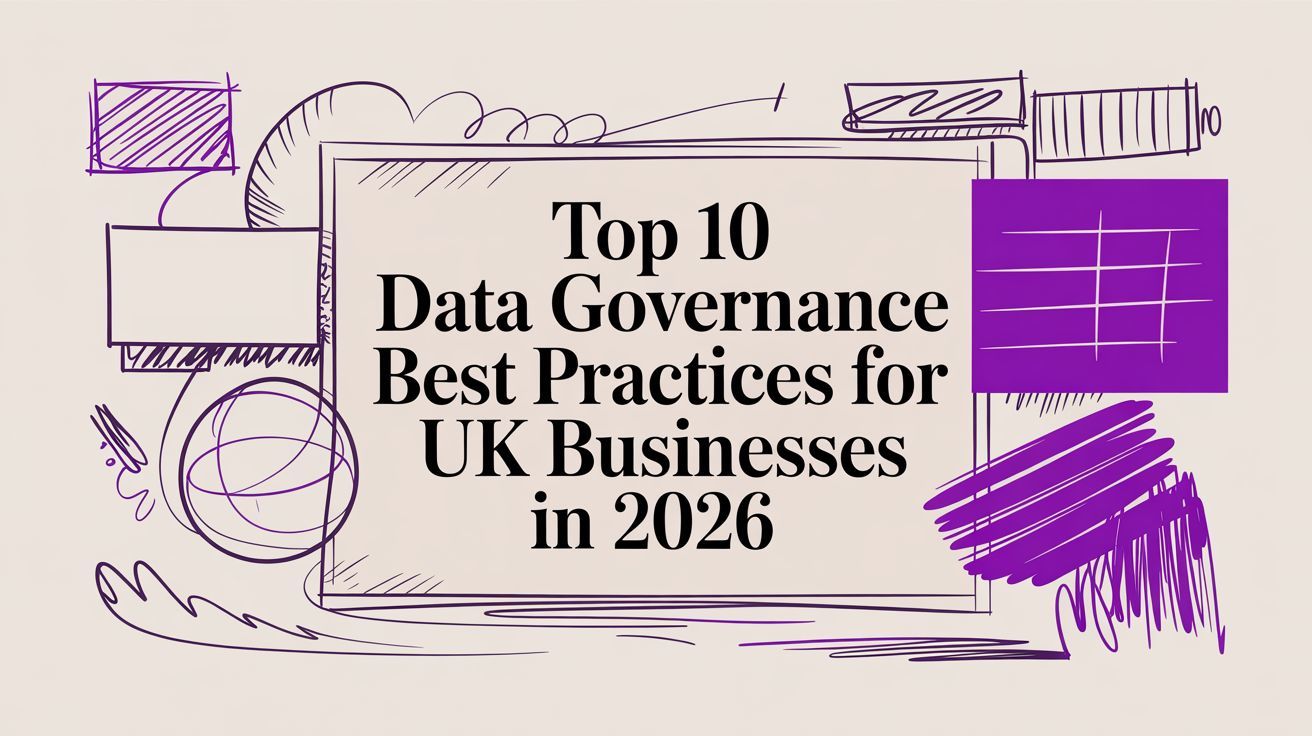 Top 10 Data Governance Best Practices for UK Businesses in 2026